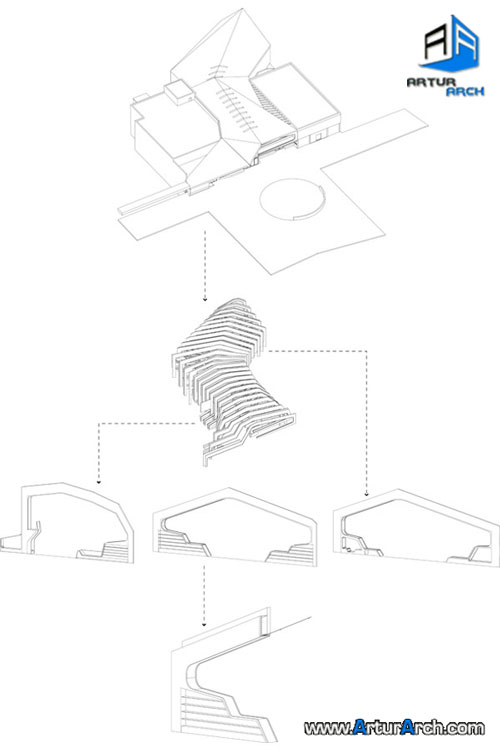 ARTUR ARCH

www.ArturArch.com